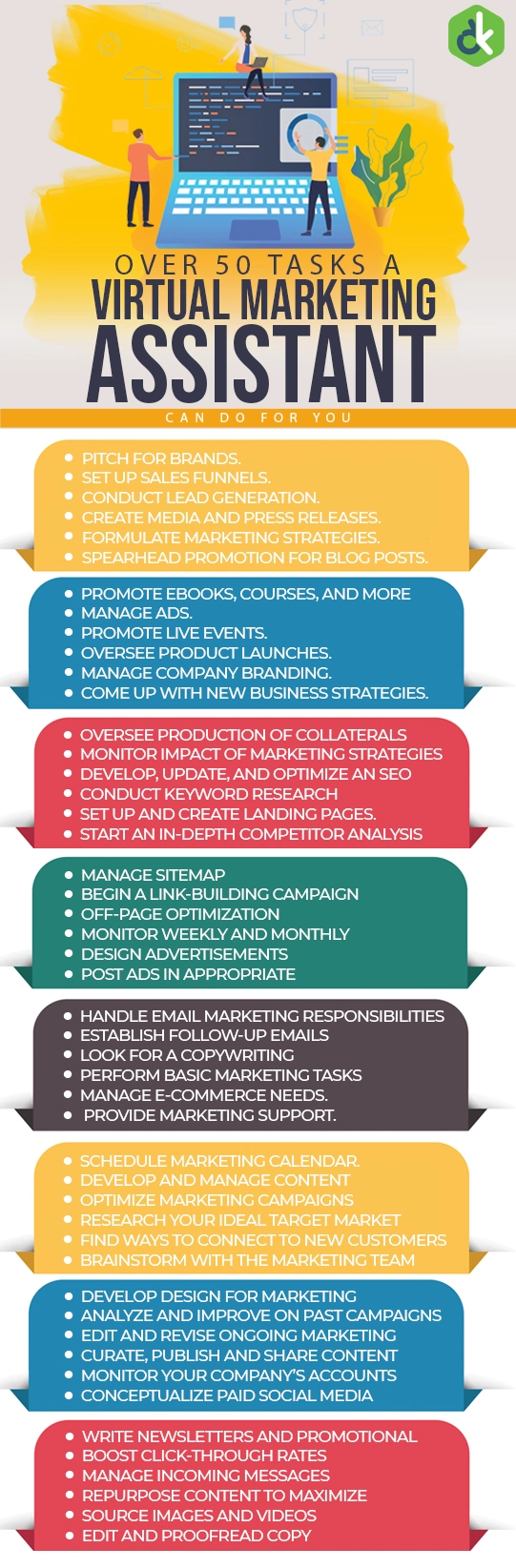 OVER 50 TASKS A
VIRTUAL MARKETING
ASSISTANT
CAN DO FOR YOU

- PITCH FOR BRANDS.
- SET UP SALES FUNNELS.
- CONDUCT LEAD GENERATION.
- CREATE MEDIA AND PRESS RELEASES.
- FORMULATE MARKETING STRATEGIES.
- SPEARHEAD PROMOTION FOR BLOG POSTS.

- PROMOTE EBOOKS, COURSES, AND MORE
- MANAGE ADS.
- PROMOTE LIVE EVENTS.
- OVERSEE PRODUCT LAUNCHES.
- MANAGE COMPANY BRANDING.
- COME UP WITH NEW BUSINESS STRATEGIES.

- OVERSEE PRODUCTION OF COLLATERALS
- MONITOR IMPACT OF MARKETING STRATEGIES
- DEVELOP, UPDATE, AND OPTIMIZE AN SEO
- CONDUCT KEYWORD RESEARCH
- SET UP AND CREATE LANDING PAGES.
- START AN IN-DEPTH COMPETITOR ANALYSIS

- MANAGE SITEMAP
- BEGIN A LINK-BUILDING CAMPAIGN
- OFF-PAGE OPTIMIZATION
- MONITOR WEEKLY AND MONTHLY
- DESIGN ADVERTISEMENTS
- POST ADS IN APPROPRIATE

- HANDLE EMAIL MARKETING RESPONSIBILITIES
- ESTABLISH FOLLOW-UP EMAILS
- LOOK FOR A COPYWRITING
- PERFORM BASIC MARKETING TASKS
- MANAGE E-COMMERCE NEEDS.
- PROVIDE MARKETING SUPPORT.

- SCHEDULE MARKETING CALENDAR.
- DEVELOP AND MANAGE CONTENT
- OPTIMIZE MARKETING CAMPAIGNS
- RESEARCH YOUR IDEAL TARGET MARKET
- FIND WAYS TO CONNECT TO NEW CUSTOMERS
- BRAINSTORM WITH THE MARKETING TEAM

- DEVELOP DESIGN FOR MARKETING
- ANALYZE AND IMPROVE ON PAST CAMPAIGNS
- EDIT AND REVISE ONGOING MARKETING
- CURATE, PUBLISH AND SHARE CONTENT
- MONITOR YOUR COMPANY'S ACCOUNTS
- CONCEPTUALIZE PAID SOCIAL MEDIA

- WRITE NEWSLETTERS AND PROMOTIONAL
- BOOST CLICK-THROUGH RATES
- MANAGE INCOMING MESSAGES
- REPURPOSE CONTENT TO MAXIMIZE
- SOURCE IMAGES AND VIDEOS
- EDIT AND PROOFREAD COPY